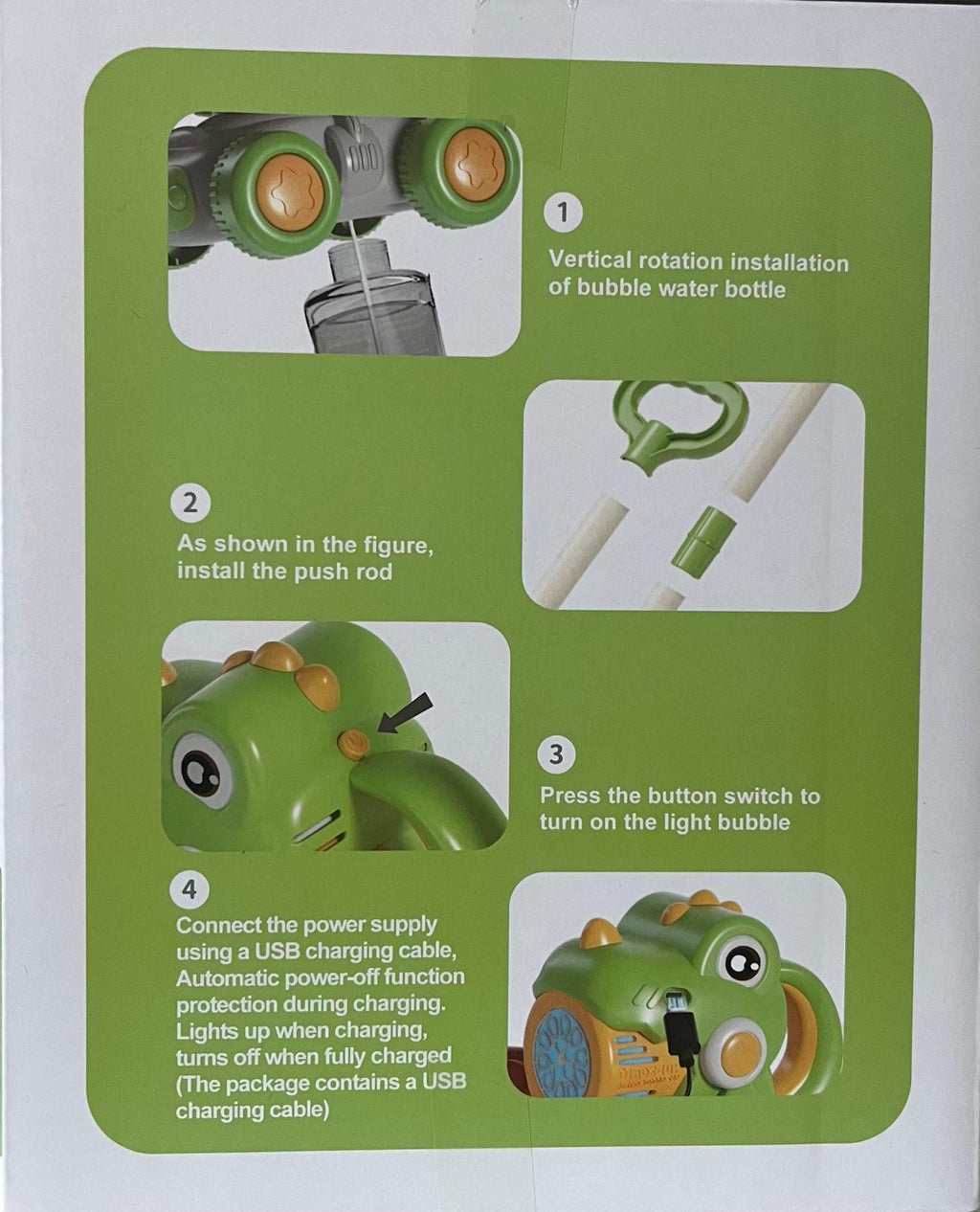 1

Vertical rotation installation of bubble water bottle

2

As shown in the figure, install the push rod

3

Press the button switch to turn on the light bubble

4

Connect the power supply using a USB charging cable, Automatic power-off function protection during charging. Lights up when charging, turns off when fully charged (The package contains a USB charging cable)